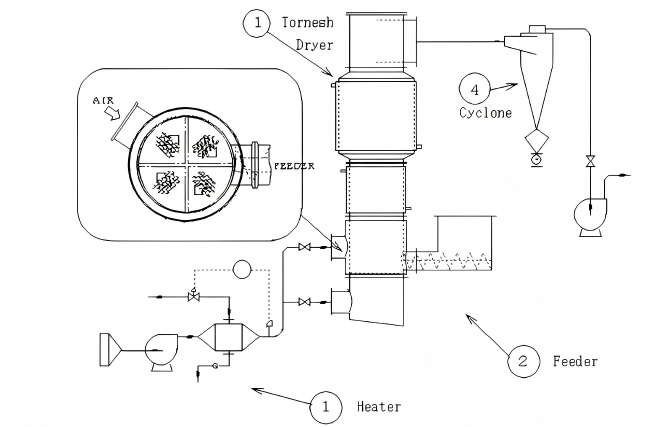 1 Tornesh Dryer

AIR

FEEDER

4 Cyclone

2 Feeder

1 Heater